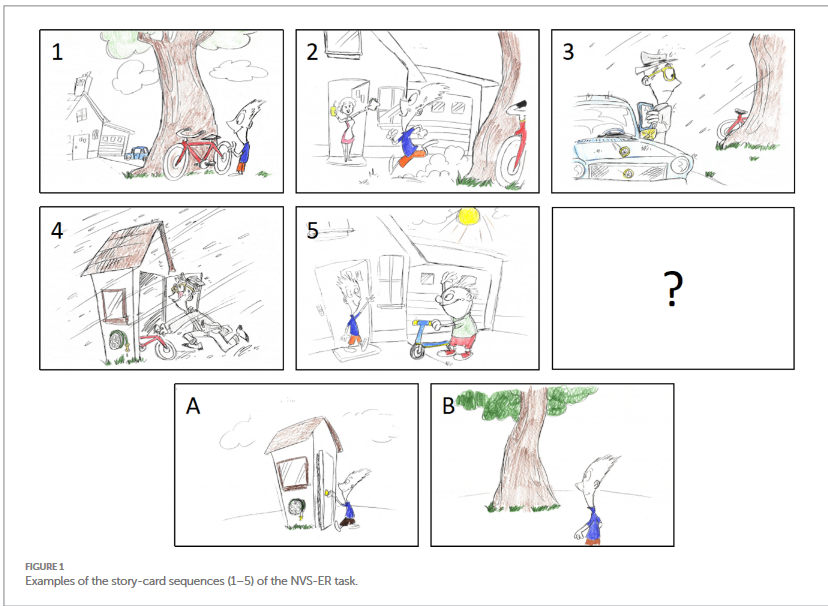 1

2

3

4

5

?

A

B

FIGURE 1
Examples of the story-card sequences (1–5) of the NVS-ER task.