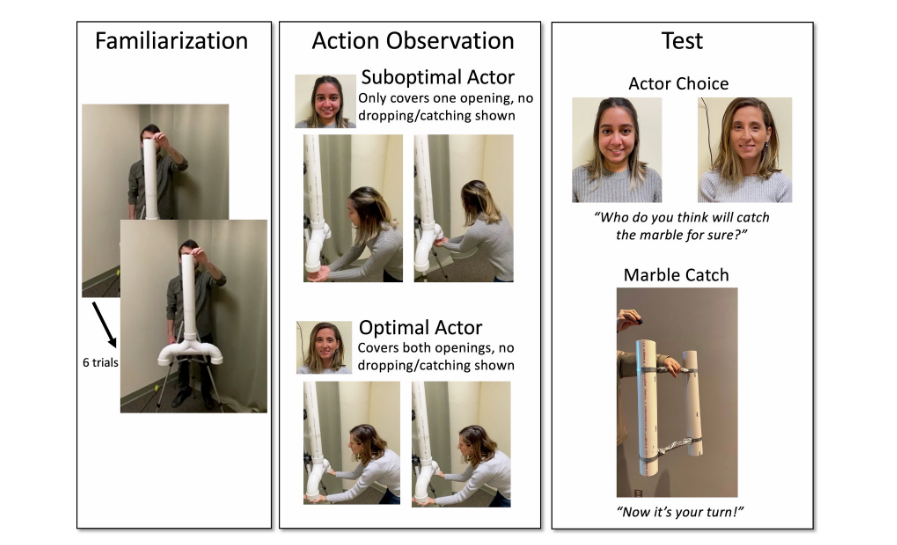 Familiarization

6 trials

Action Observation

Suboptimal Actor
Only covers one opening, no dropping/catching shown

Optimal Actor
Covers both openings, no dropping/catching shown

Test

Actor Choice

"Who do you think will catch the marble for sure?"

Marble Catch

"Now it's your turn!"